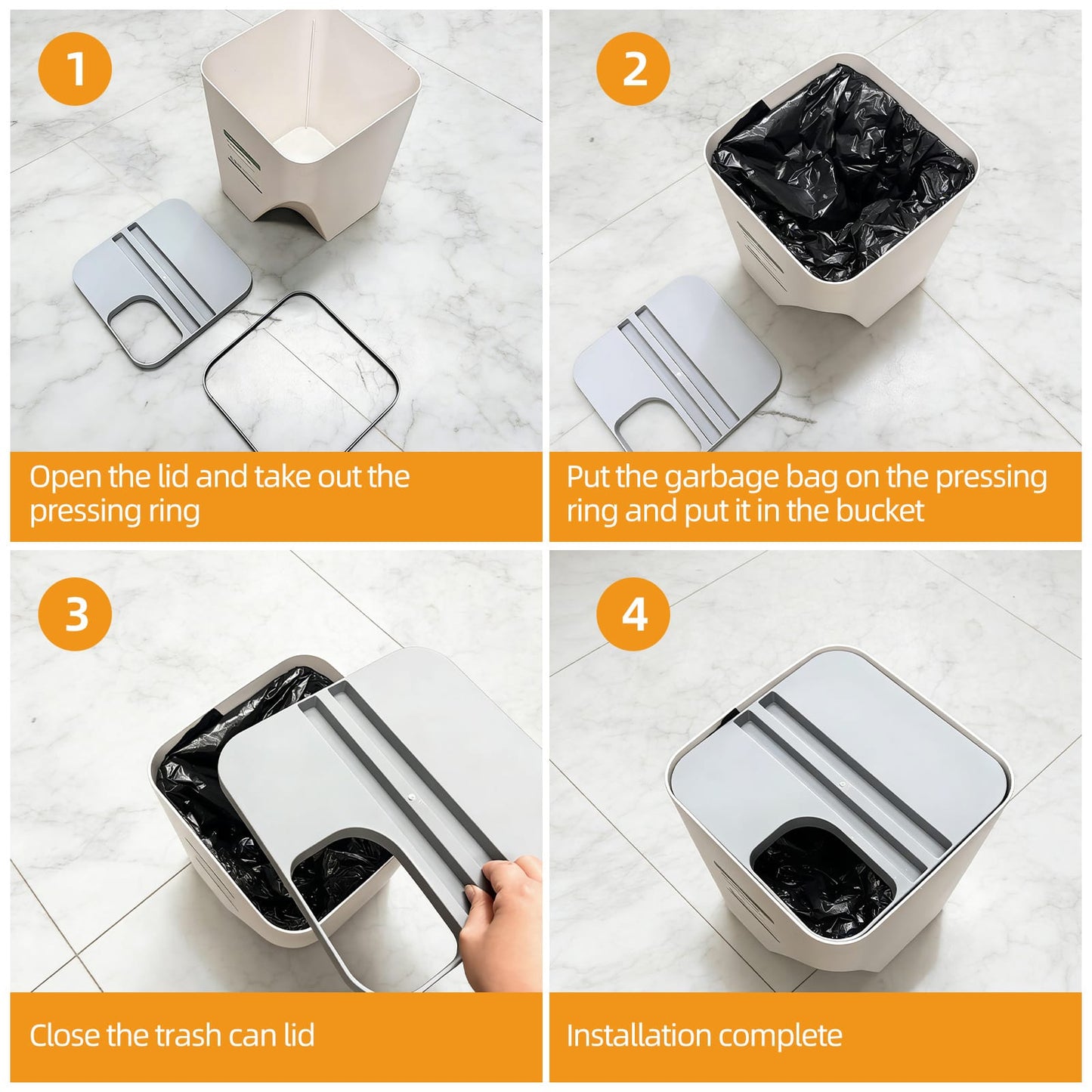 1

Open the lid and take out the pressing ring

2

Put the garbage bag on the pressing ring and put it in the bucket

3

Close the trash can lid

4

Installation complete