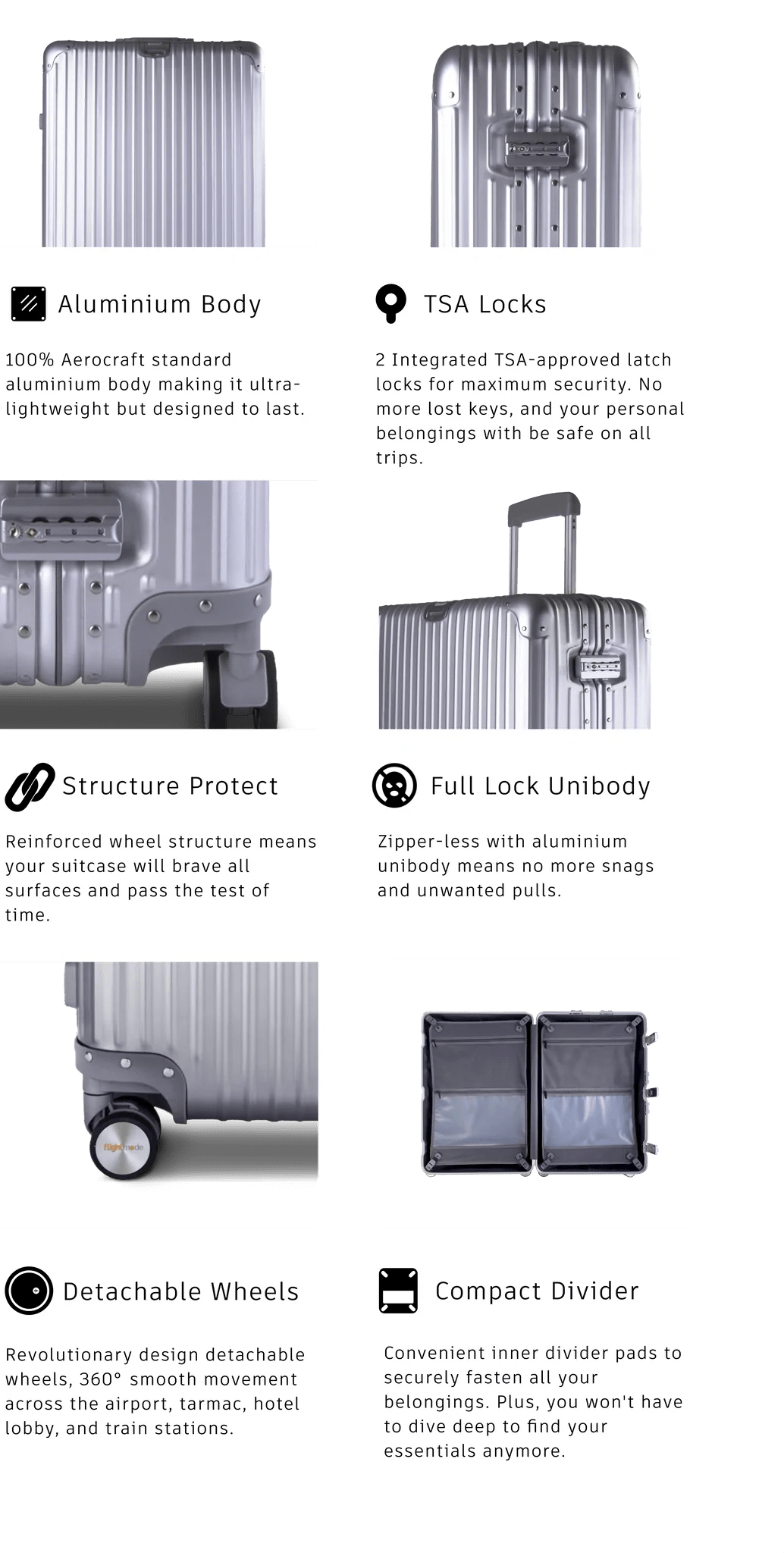 Aluminium Body

100% Aerocraft standard aluminium body making it ultra-lightweight but designed to last.

TSA Locks

2 Integrated TSA-approved latch locks for maximum security. No more lost keys, and your personal belongings with be safe on all trips.

Structure Protect

Reinforced wheel structure means your suitcase will brave all surfaces and pass the test of time.

Full Lock Unibody

Zipper-less with aluminium unibody means no more snags and unwanted pulls.

flightmode

Detachable Wheels

Revolutionary design detachable wheels, 360° smooth movement across the airport, tarmac, hotel lobby, and train stations.

Compact Divider

Convenient inner divider pads to securely fasten all your belongings. Plus, you won't have to dive deep to find your essentials anymore.