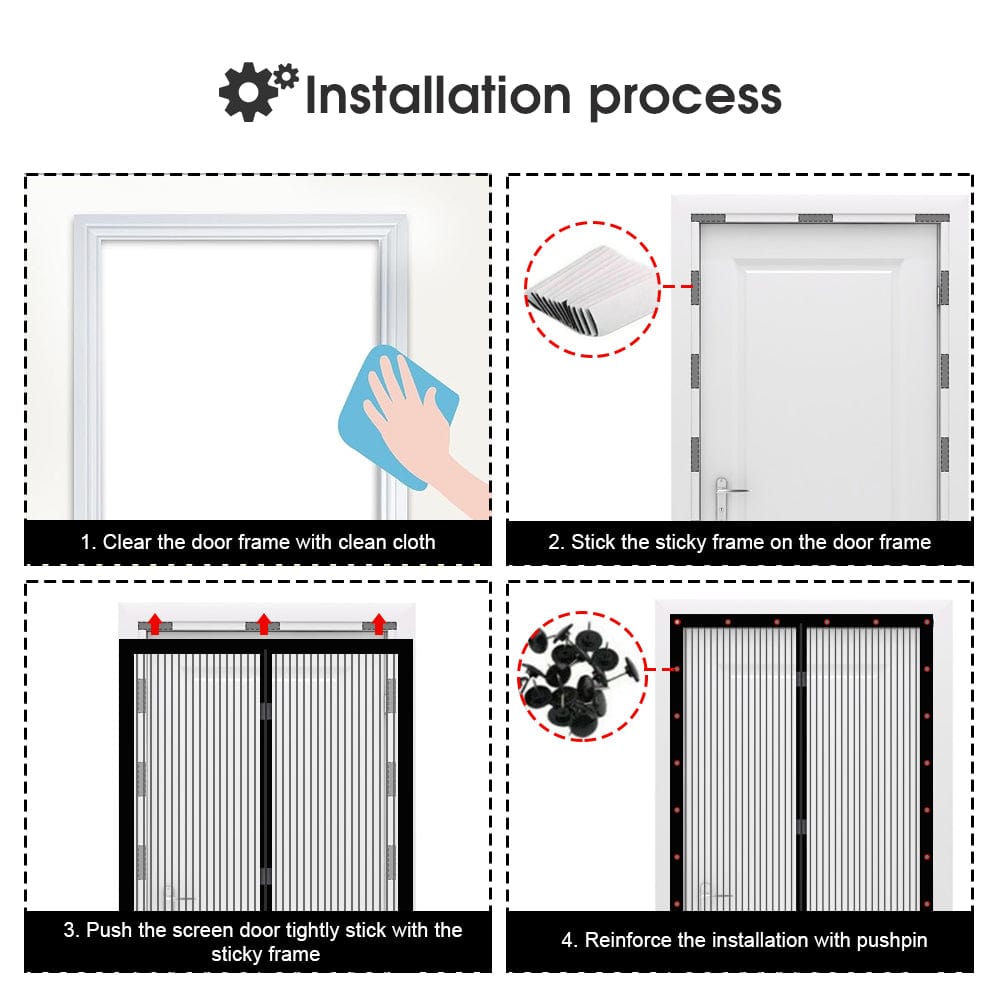 Installation process

1. Clear the door frame with clean cloth

2. Stick the sticky frame on the door frame

3. Push the screen door tightly stick with the sticky frame

4. Reinforce the installation with pushpin