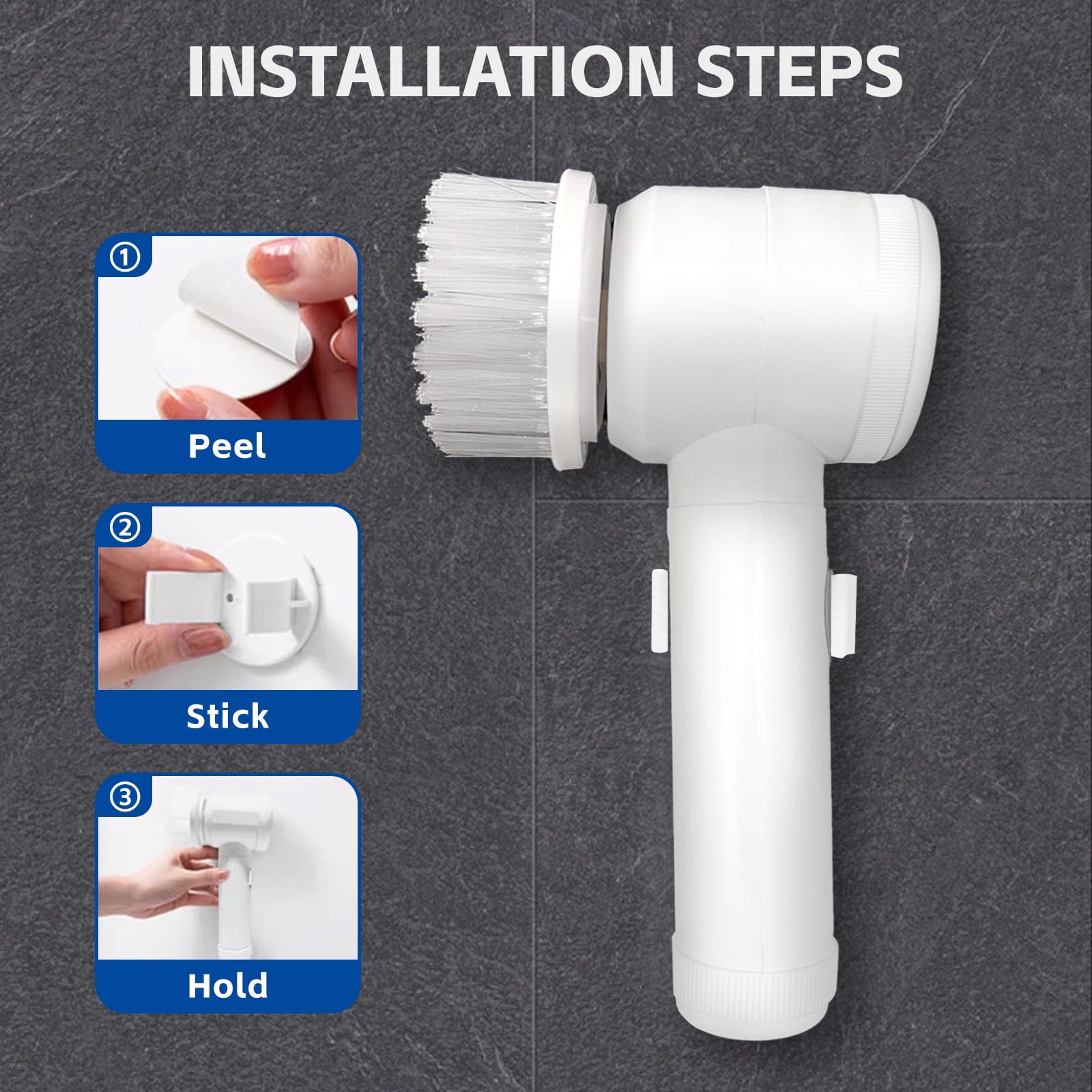 INSTALLATION STEPS

①
Peel

②
Stick

③
Hold