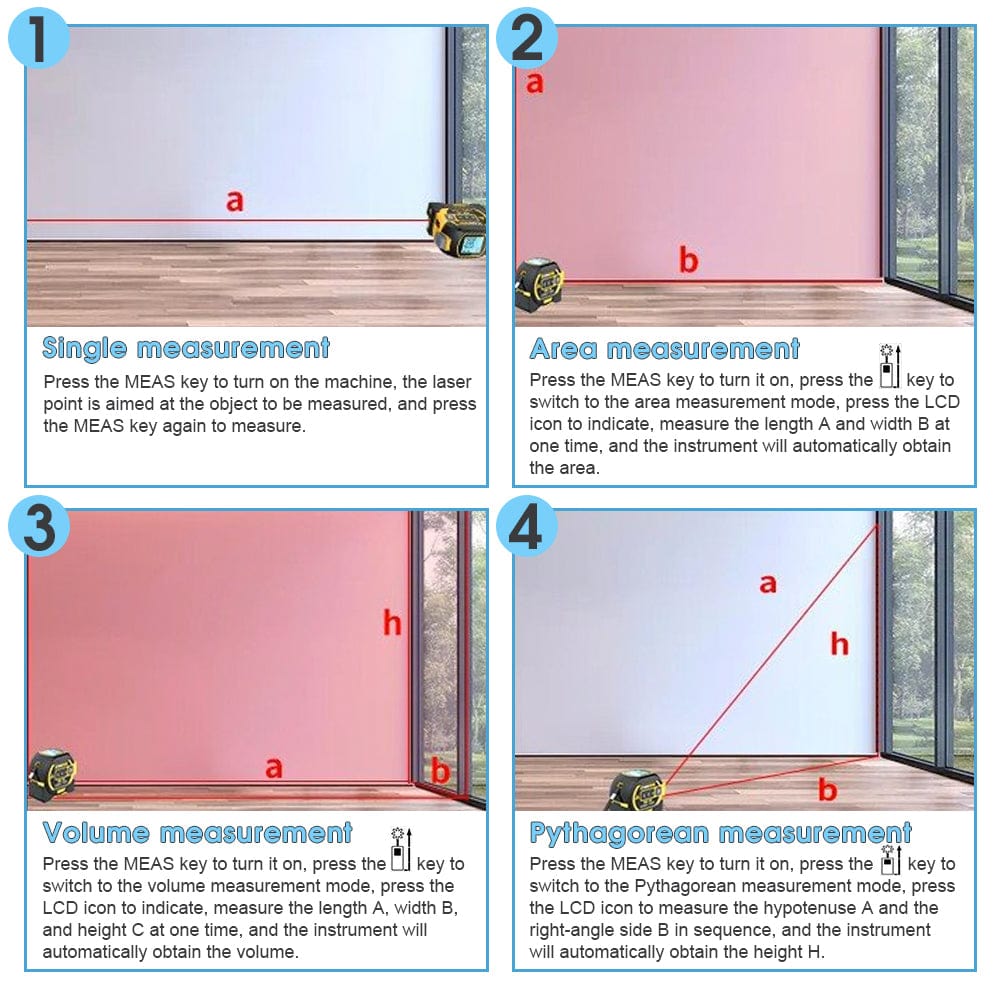 1

a

Single measurement

Press the MEAS key to turn on the machine, the laser point is aimed at the object to be measured, and press the MEAS key again to measure.

2

a

b

Area measurement

Press the MEAS key to turn it on, press the key to switch to the area measurement mode, press the LCD icon to indicate, measure the length A and width B at one time, and the instrument will automatically obtain the area.

3

h

a

b

Volume measurement

Press the MEAS key to turn it on, press the key to switch to the volume measurement mode, press the LCD icon to indicate, measure the length A, width B, and height C at one time, and the instrument will automatically obtain the volume.

4

a

h

b

Pythagorean measurement

Press the MEAS key to turn it on, press the key to switch to the Pythagorean measurement mode, press the LCD icon to measure the hypotenuse A and the right-angle side B in sequence, and the instrument will automatically obtain the height H.