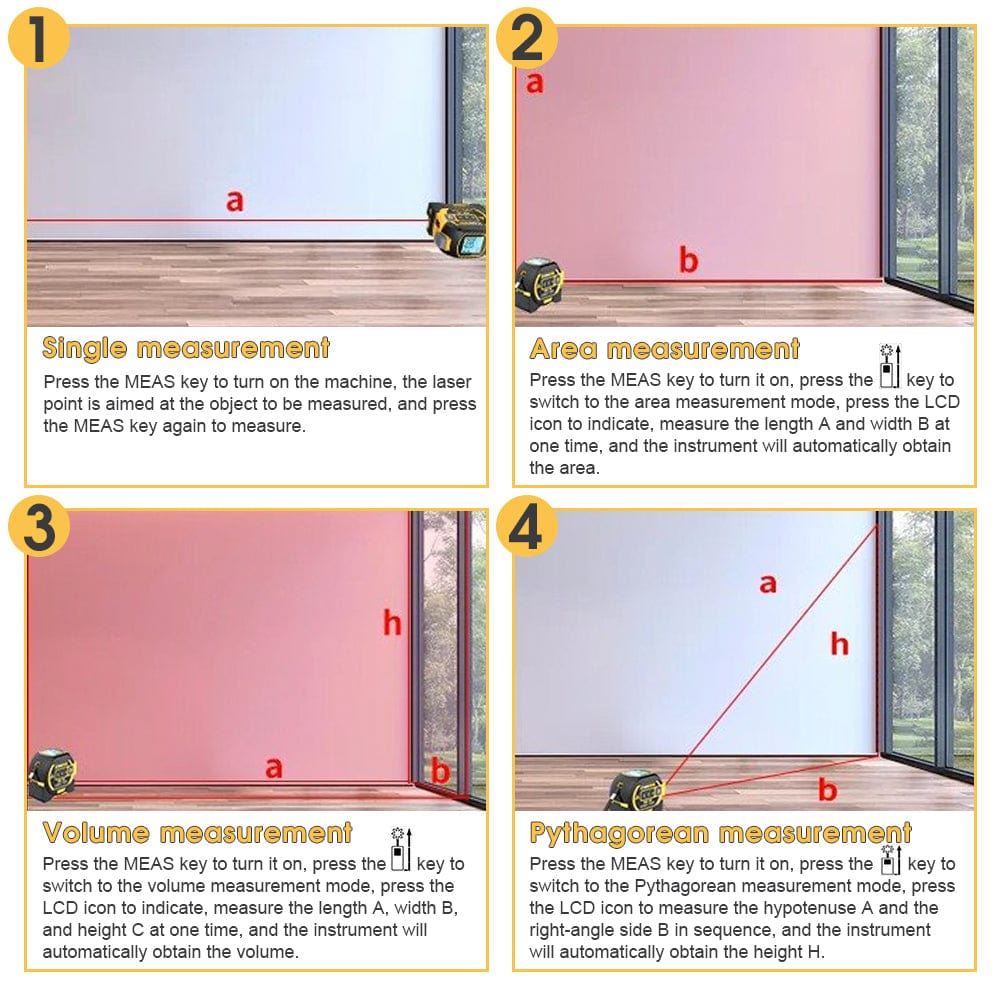 1

a

Single measurement

Press the MEAS key to turn on the machine, the laser point is aimed at the object to be measured, and press the MEAS key again to measure.

2

a

b

Area measurement

Press the MEAS key to turn it on, press the key to switch to the area measurement mode, press the LCD icon to indicate, measure the length A and width B at one time, and the instrument will automatically obtain the area.

3

h

a

b

Volume measurement

Press the MEAS key to turn it on, press the key to switch to the volume measurement mode, press the LCD icon to indicate, measure the length A, width B, and height C at one time, and the instrument will automatically obtain the volume.

4

a

h

b

Pythagorean measurement

Press the MEAS key to turn it on, press the key to switch to the Pythagorean measurement mode, press the LCD icon to measure the hypotenuse A and the right-angle side B in sequence, and the instrument will automatically obtain the height H.