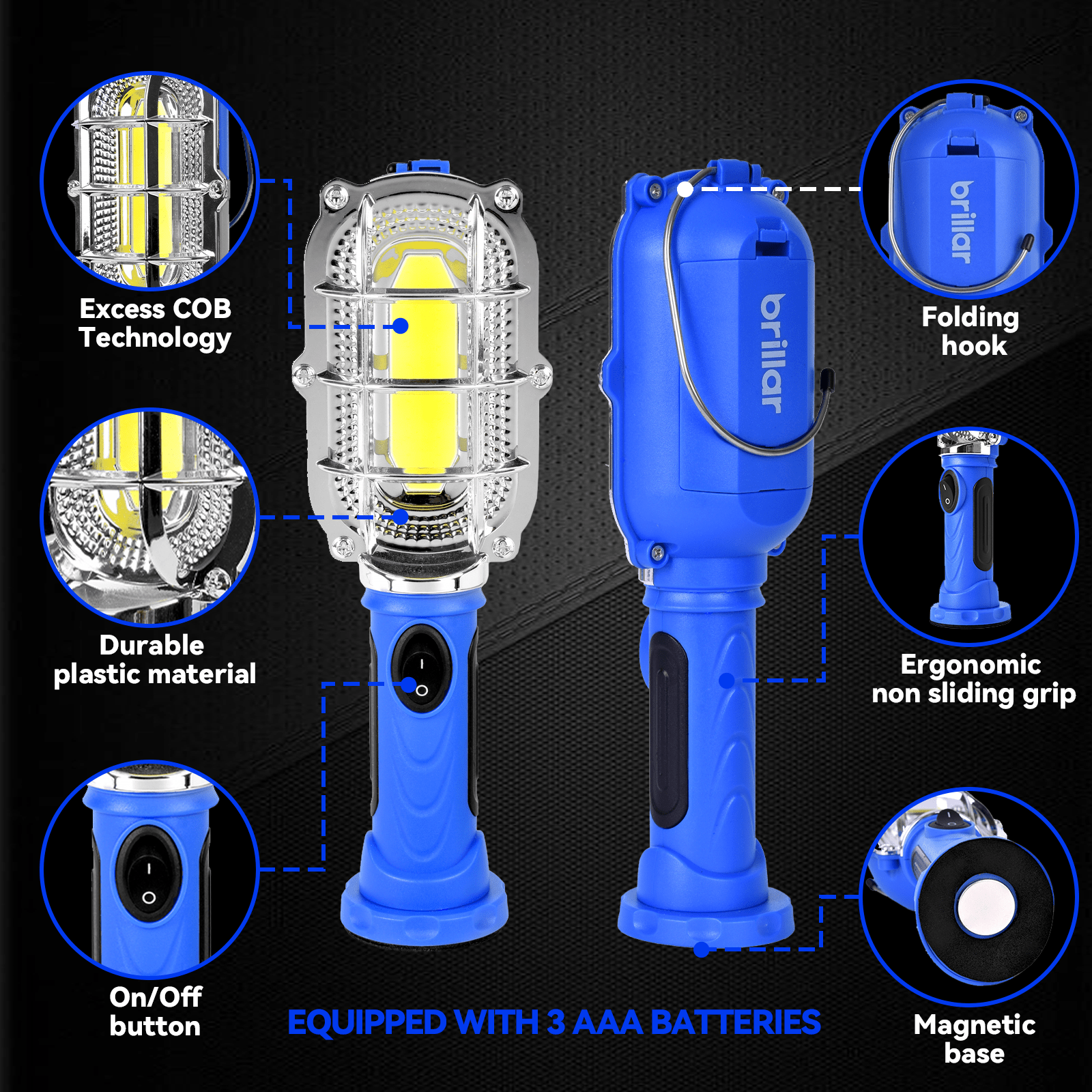 Excess COB Technology

Durable plastic material

On/Off button

brillar

brillar

Folding hook

Ergonomic non sliding grip

Magnetic base

EQUIPPED WITH 3 AAA BATTERIES